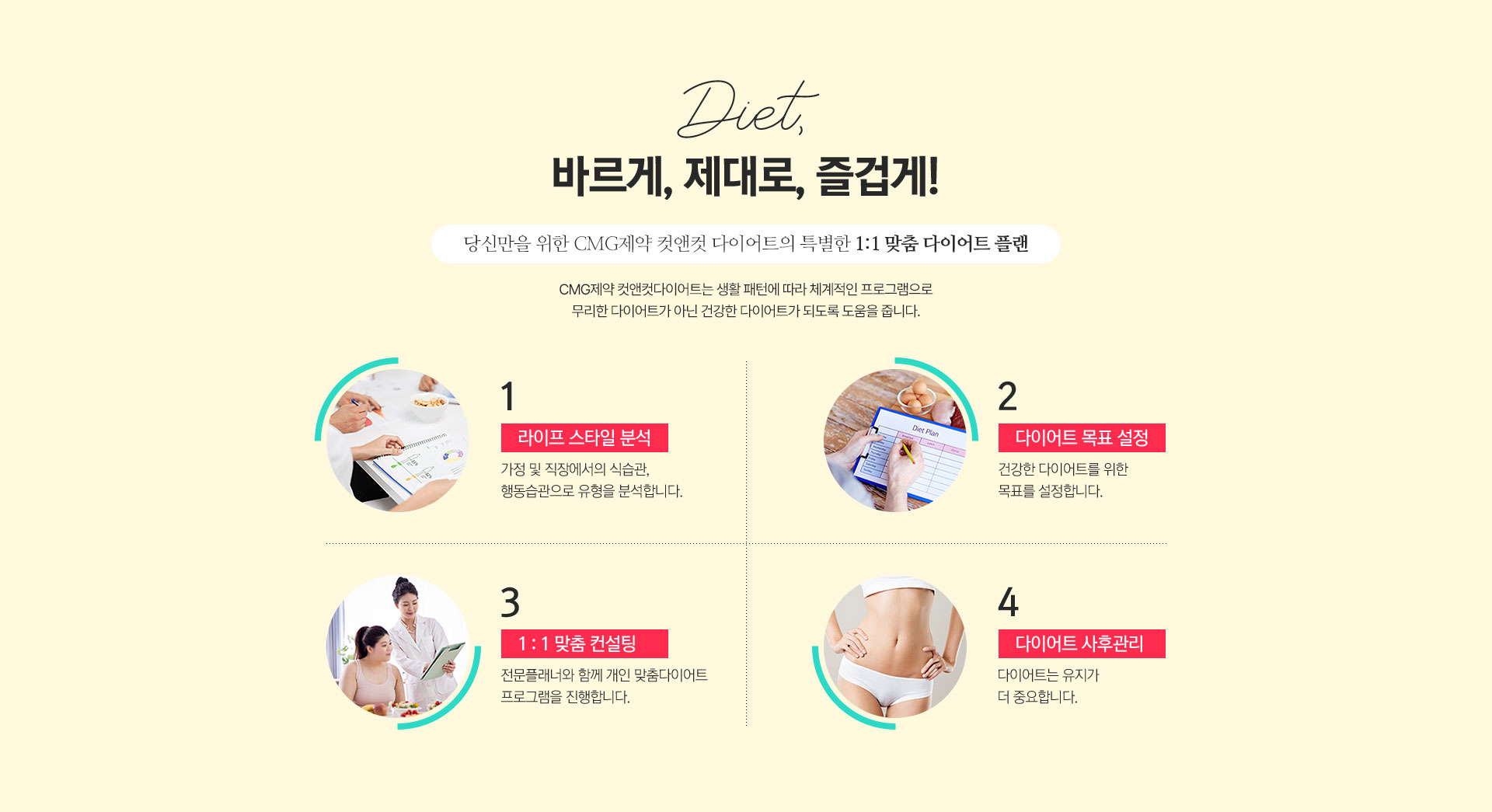 Diet,

바르게, 제대로, 즐겁게!

당신만을 위한 CMG제약 컷앤컷 다이어트의 특별한 1:1 맞춤 다이어트 플랜

CMG제약 컷앤컷다이어트는 생활 패턴에 따라 체계적인 프로그램으로 무리한 다이어트가 아닌 건강한 다이어트가 되도록 도움을 줍니다.

1
라이프 스타일 분석
가정 및 직장에서의 식습관, 행동습관으로 유형을 분석합니다.

Diet Plan

2
다이어트 목표 설정
건강한 다이어트를 위한 목표를 설정합니다.

3
1 : 1 맞춤 컨설팅
전문플래너와 함께 개인 맞춤다이어트 프로그램을 진행합니다.

4
다이어트 사후관리
다이어트는 유지가 더 중요합니다.