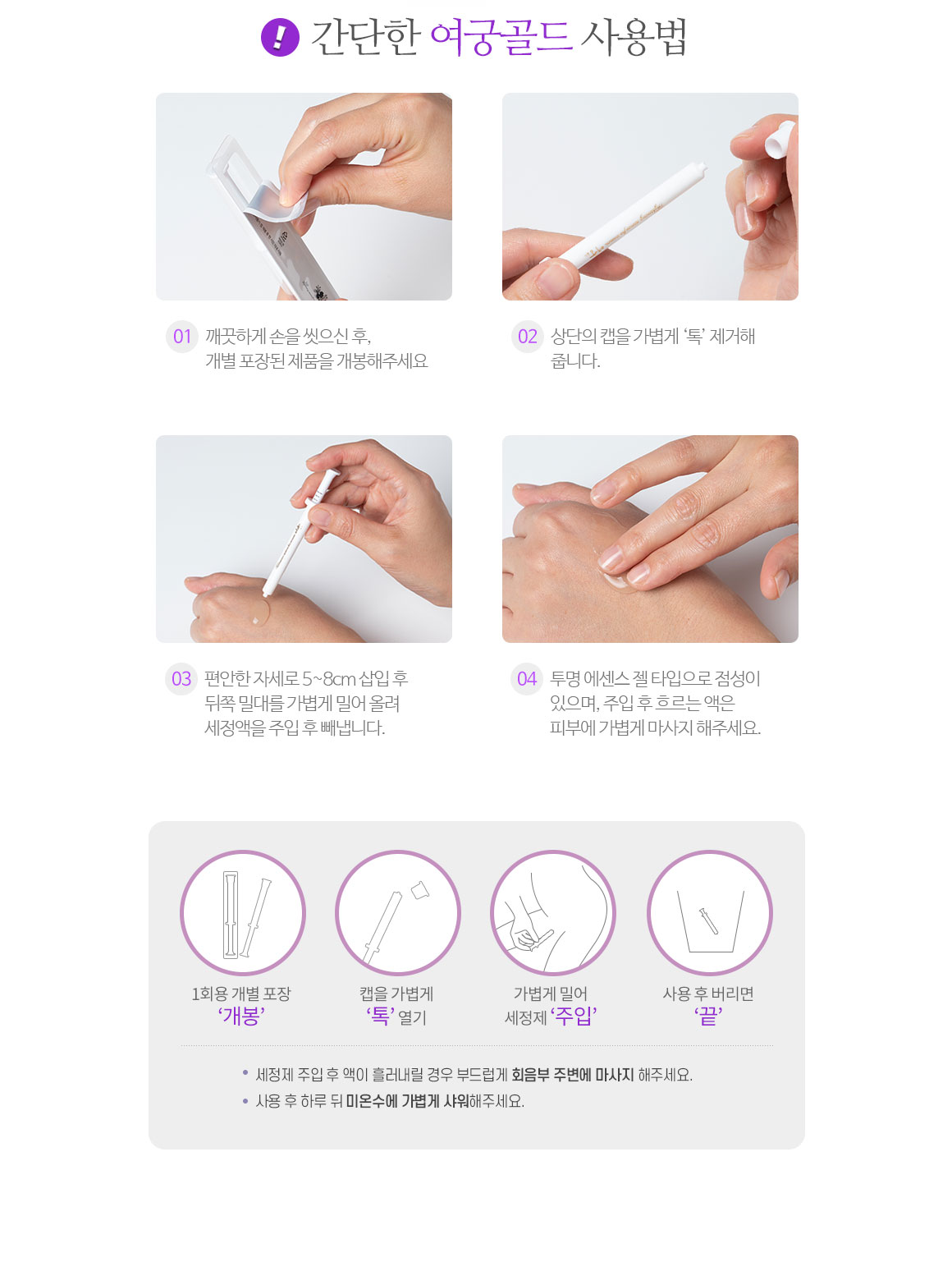 ! 간단한 여궁골드 사용법

01 깨끗하게 손을 씻으신 후, 개별 포장된 제품을 개봉해주세요

02 상단의 캡을 가볍게 '톡' 제거해 줍니다.

03 편안한 자세로 5~8cm 삽입 후 뒤쪽 밀대를 가볍게 밀어 올려 세정액을 주입 후 빼냅니다.

04 투명 에센스 젤 타입으로 점성이 있으며, 주입 후 흐르는 액은 피부에 가볍게 마사지 해주세요.

1회용 개별 포장 '개봉'

캡을 가볍게 '톡' 열기

가볍게 밀어 세정제 '주입'

사용 후 버리면 '끝'

• 세정제 주입 후 액이 흘러내릴 경우 부드럽게 회음부 주변에 마사지 해주세요.
• 사용 후 하루 뒤 미온수에 가볍게 샤워해주세요.