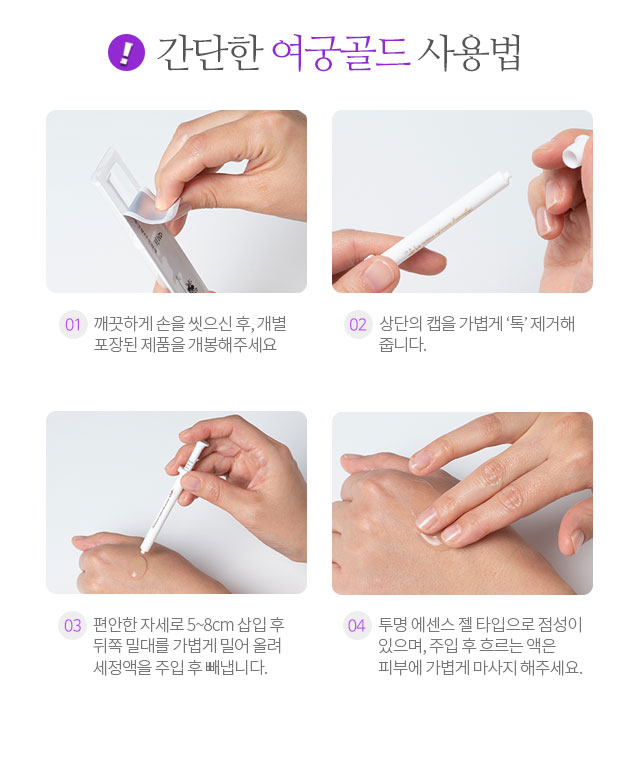 ! 간단한 여궁골드 사용법

01 깨끗하게 손을 씻으신 후, 개별 포장된 제품을 개봉해주세요

02 상단의 캡을 가볍게 '톡' 제거해 줍니다.

03 편안한 자세로 5~8cm 삽입 후 뒤쪽 밀대를 가볍게 밀어 올려 세정액을 주입 후 빼냅니다.

04 투명 에센스 젤 타입으로 점성이 있으며, 주입 후 흐르는 액은 피부에 가볍게 마사지 해주세요.